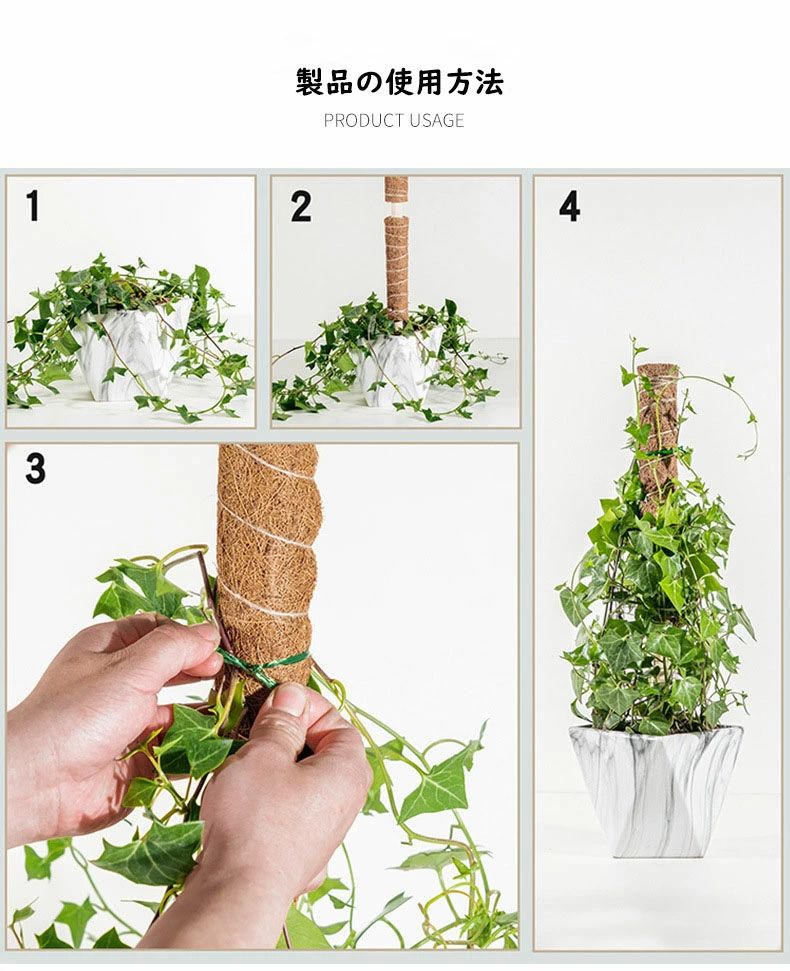 製品の使用方法

PRODUCT USAGE

1

2

4

3