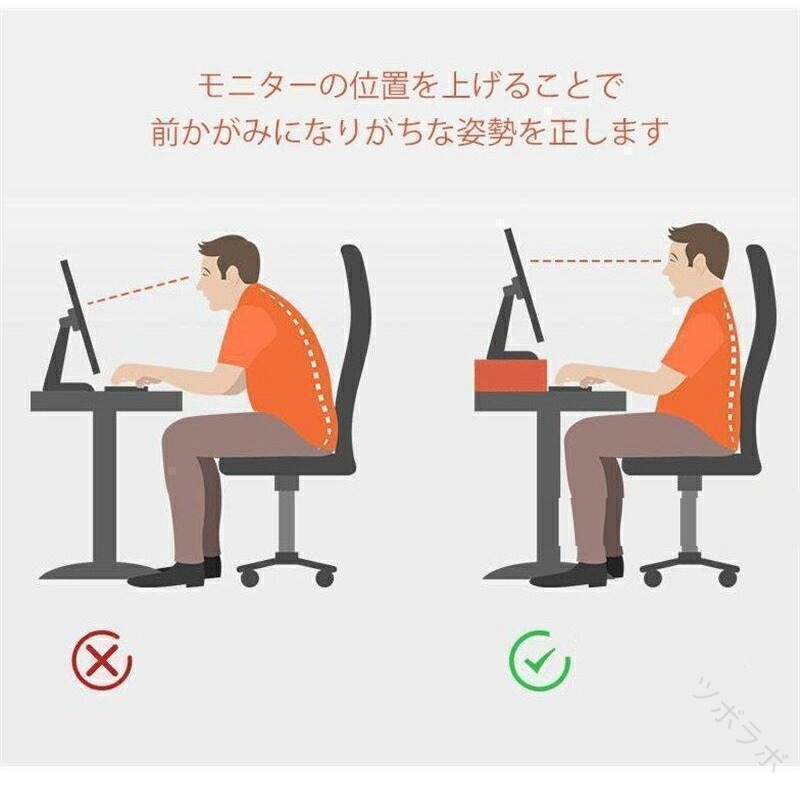 モニターの位置を上げることで
前かがみになりがちな姿勢を正します

ツボラボ