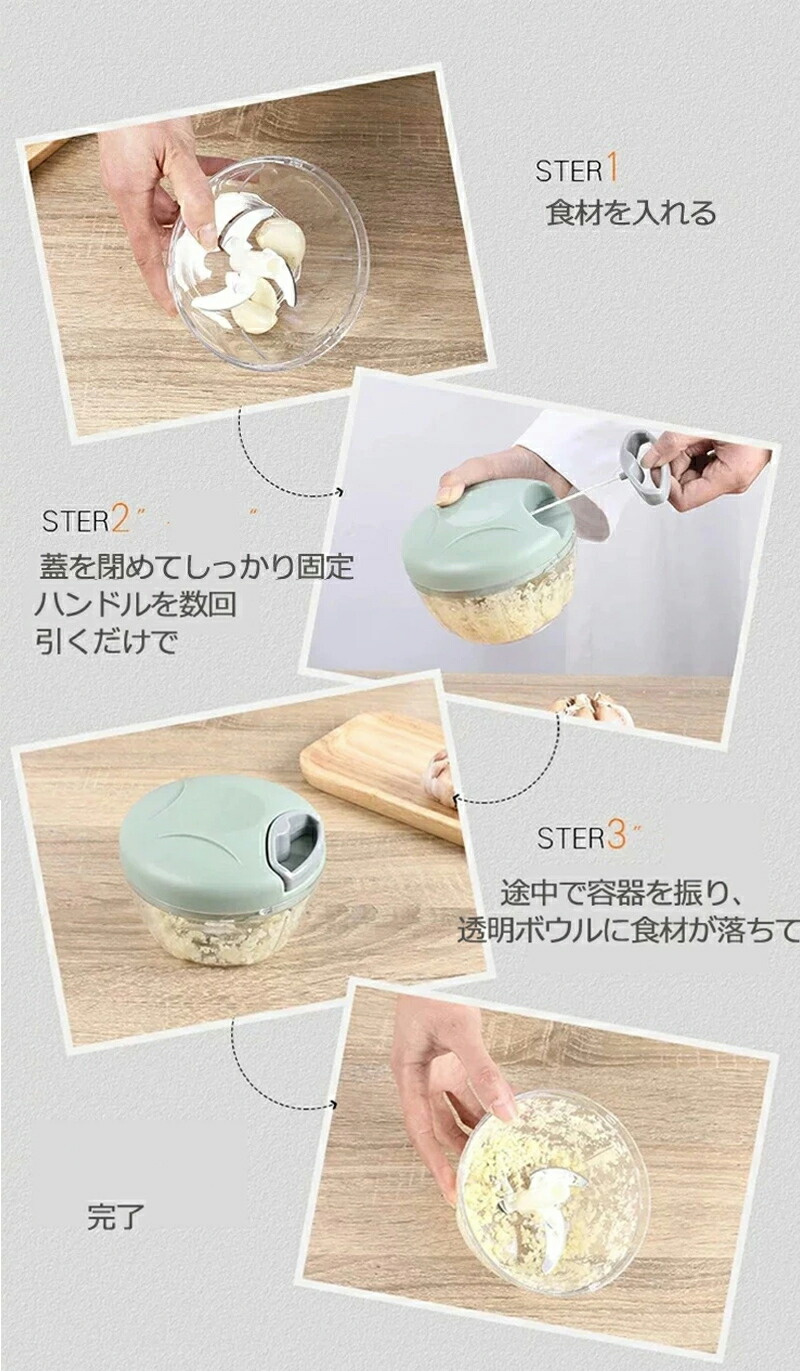 STER1
食材を入れる

STER2″ ″
蓋を閉めてしっかり固定
ハンドルを数回
引くだけで

STER3″
途中で容器を振り、
透明ボウルに食材が落ちて

完了