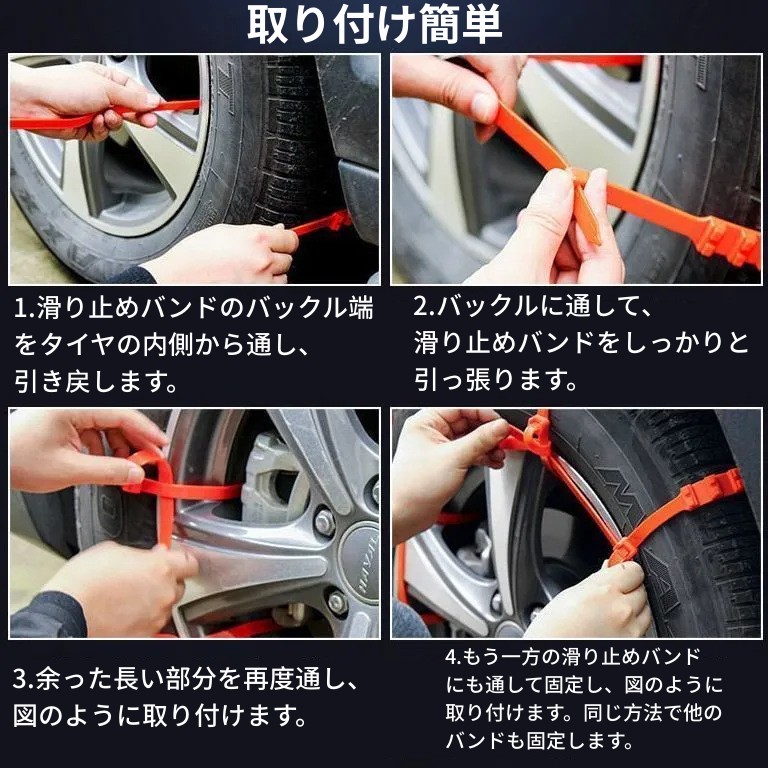 取り付け簡単

1.滑り止めバンドのバックル端をタイヤの内側から通し、引き戻します。

2.バックルに通して、滑り止めバンドをしっかりと引っ張ります。

3.余った長い部分を再度通し、図のように取り付けます。

4.もう一方の滑り止めバンドにも通して固定し、図のように取り付けます。同じ方法で他のバンドも固定します。