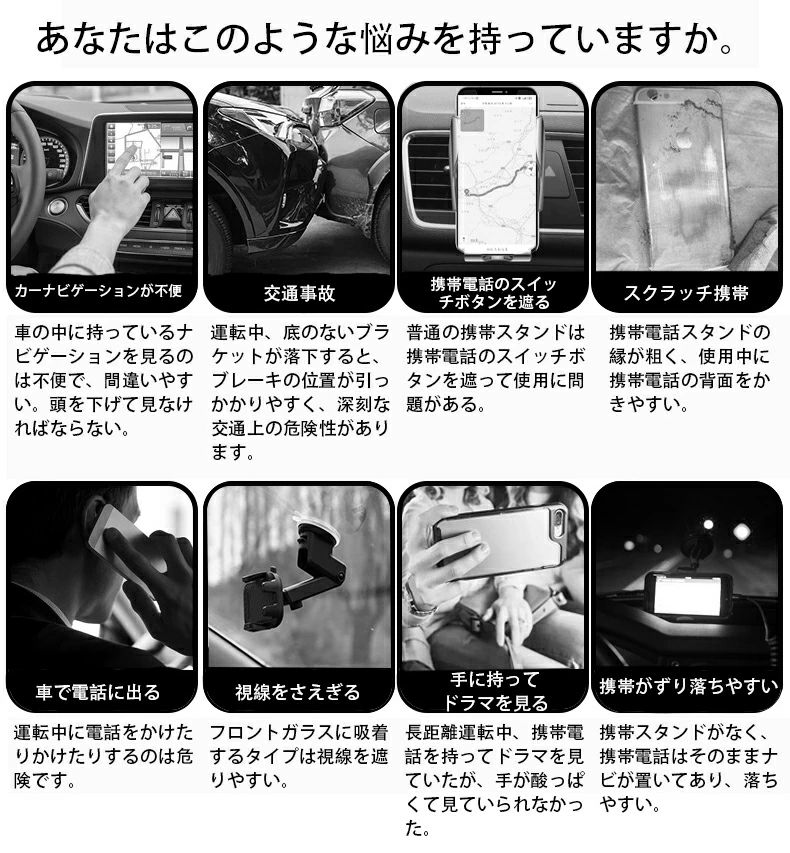 あなたはこのような悩みを持っていますか。

カーナビゲーションが不便

車の中に持っているナビゲーションを見るのは不便で、間違いやすい。頭を下げて見なければならない。

交通事故

運転中、底のないブラケットが落下すると、ブレーキの位置が引っかかりやすく、深刻な交通上の危険性があります。

携帯電話のスイッチボタンを遮る

普通の携帯スタンドは携帯電話のスイッチボタンを遮って使用に問題がある。

スクラッチ携帯

携帯電話スタンドの縁が粗く、使用中に携帯電話の背面をかきやすい。

車で電話に出る

運転中に電話をかけたりかけたりするのは危険です。

視線をさえぎる

フロントガラスに吸着するタイプは視線を遮りやすい。

手に持ってドラマを見る

長距離運転中、携帯電話を持ってドラマを見ていたが、手が酸っぱくて見ていられなかった。

携帯がずり落ちやすい

携帯スタンドがなく、携帯電話はそのままナビが置いてあり、落ちやすい。