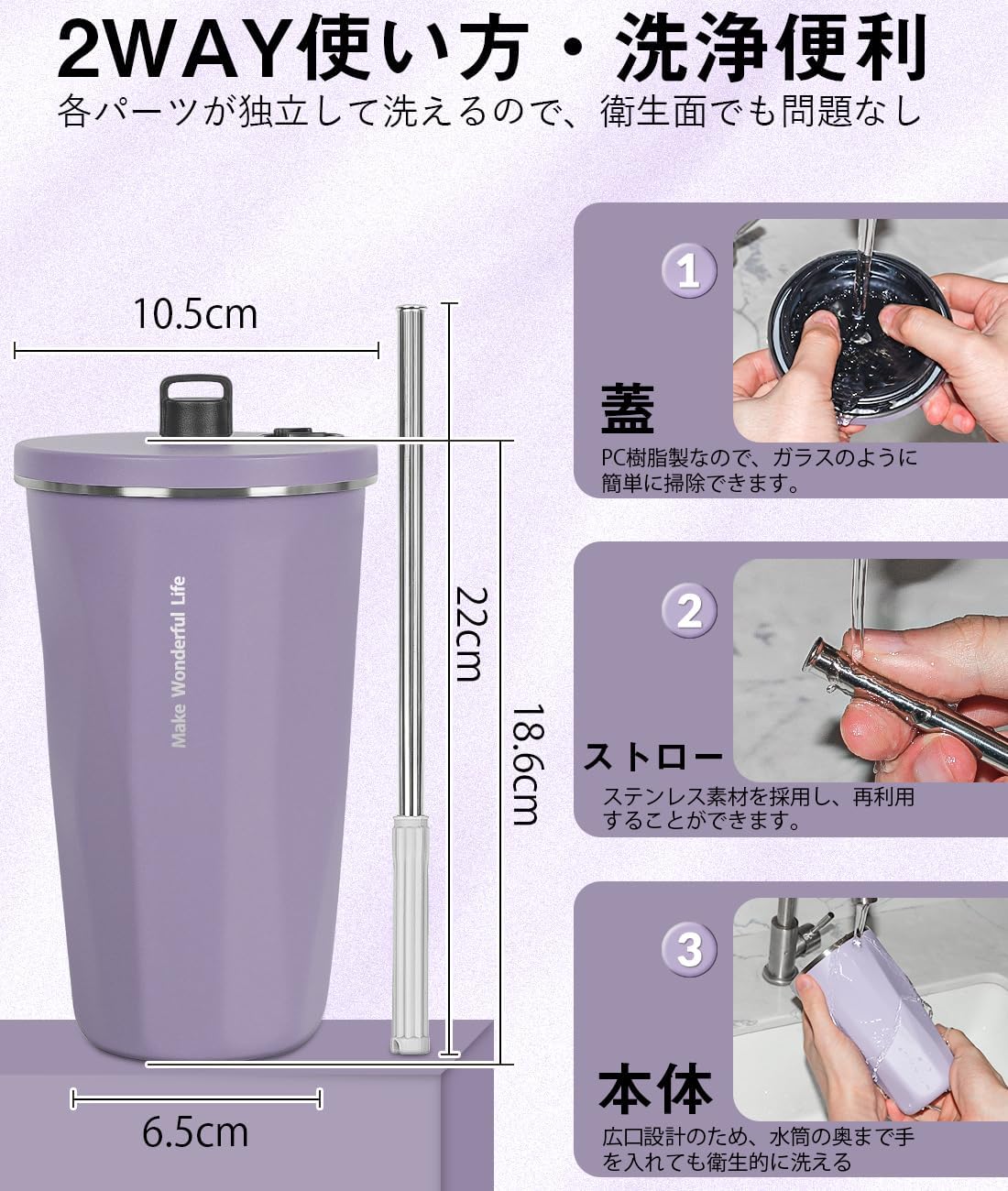 2WAY使い方・洗浄便利
各パーツが独立して洗えるので、衛生面でも問題なし

10.5cm

Make Wonderful Life

22cm

18.6cm

6.5cm

1

蓋
PC樹脂製なので、ガラスのように簡単に掃除できます。

2

ストロー
ステンレス素材を採用し、再利用することができます。

3

本体
広口設計のため、水筒の奥まで手を入れても衛生的に洗える