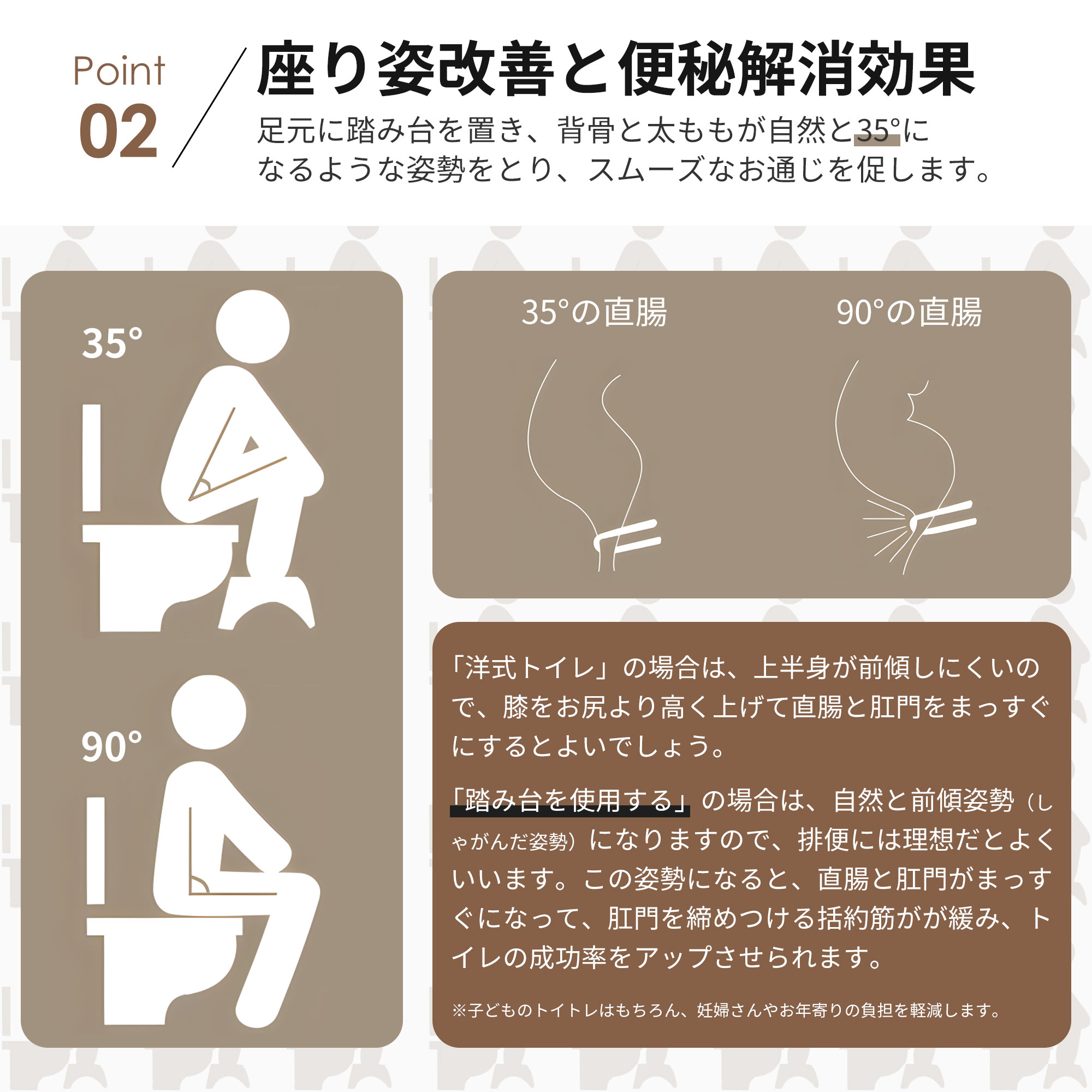 Point
02

座り姿改善と便秘解消効果

足元に踏み台を置き、背骨と太ももが自然と35°になるような姿勢をとり、スムーズなお通じを促します。

35°

90°

35°の直腸

90°の直腸

「洋式トイレ」の場合は、上半身が前傾しにくいので、膝をお尻より高く上げて直腸と肛門をまっすぐにするとよいでしょう。

「踏み台を使用する」の場合は、自然と前傾姿勢（しゃがんだ姿勢）になりますので、排便には理想だとよくいいます。この姿勢になると、直腸と肛門がまっすぐになって、肛門を締めつける括約筋がが緩み、トイレの成功率をアップさせられます。

※子どものトイトレはもちろん、妊婦さんやお年寄りの負担を軽減します。