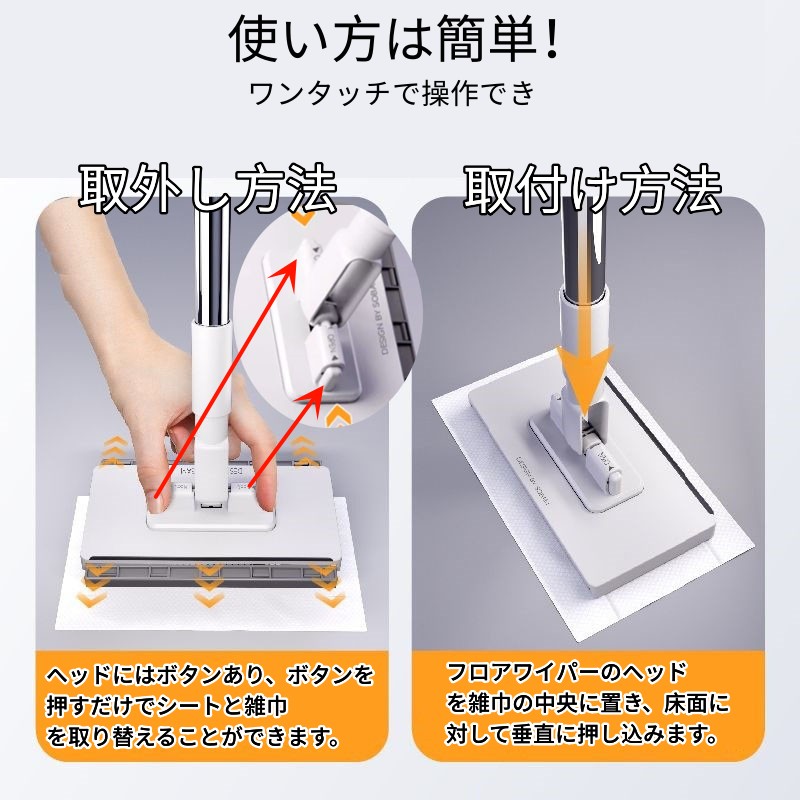 使い方は簡単!
ワンタッチで操作でき

取外し方法

DESIGN BY SOMA

ヘッドにはボタンあり、ボタンを押すだけでシートと雑巾を取り替えることができます。

取付け方法

フロアワイパーのヘッドを雑巾の中央に置き、床面に対して垂直に押し込みます。