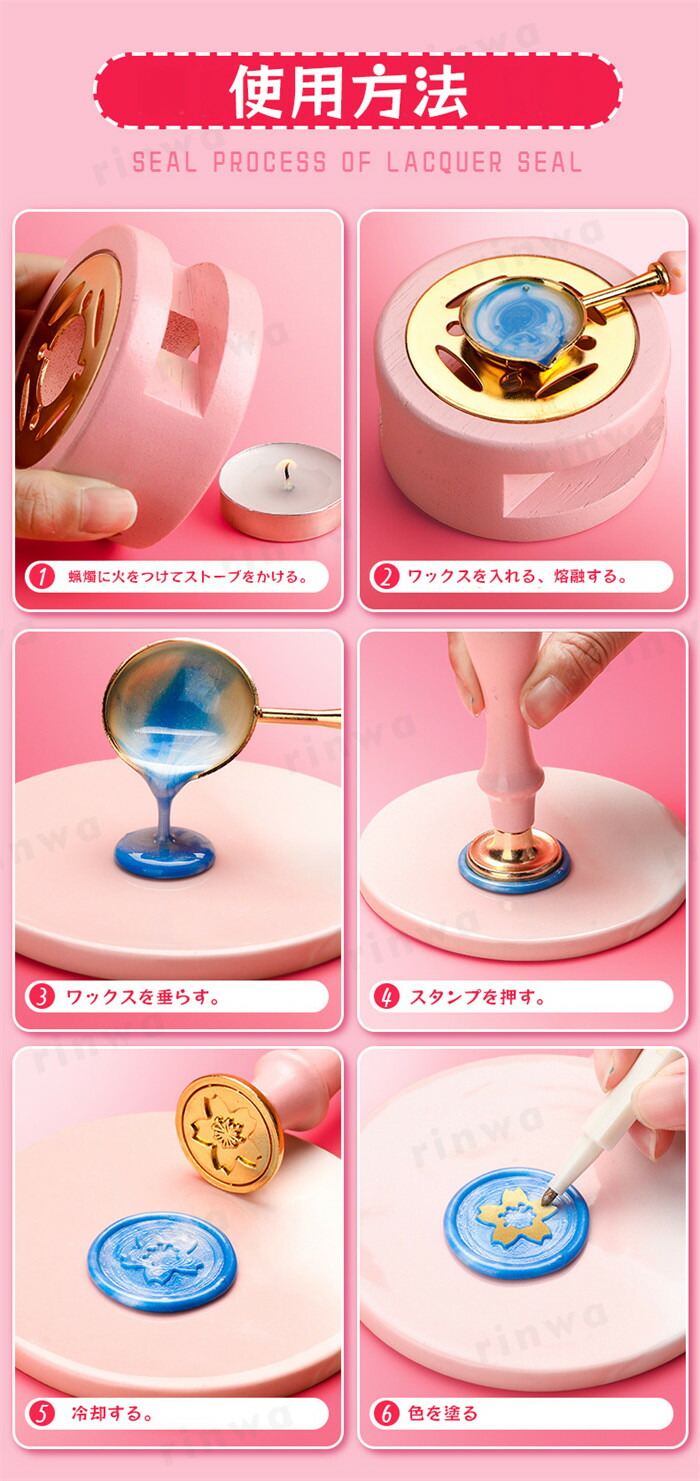 使用方法

SEAL PROCESS OF LACQUER SEAL

1 蝋燭に火をつけてストーブをかける。

2 ワックスを入れる、熔融する。

3 ワックスを垂らす。

4 スタンプを押す。

5 冷却する。

6 色を塗る

rinwa