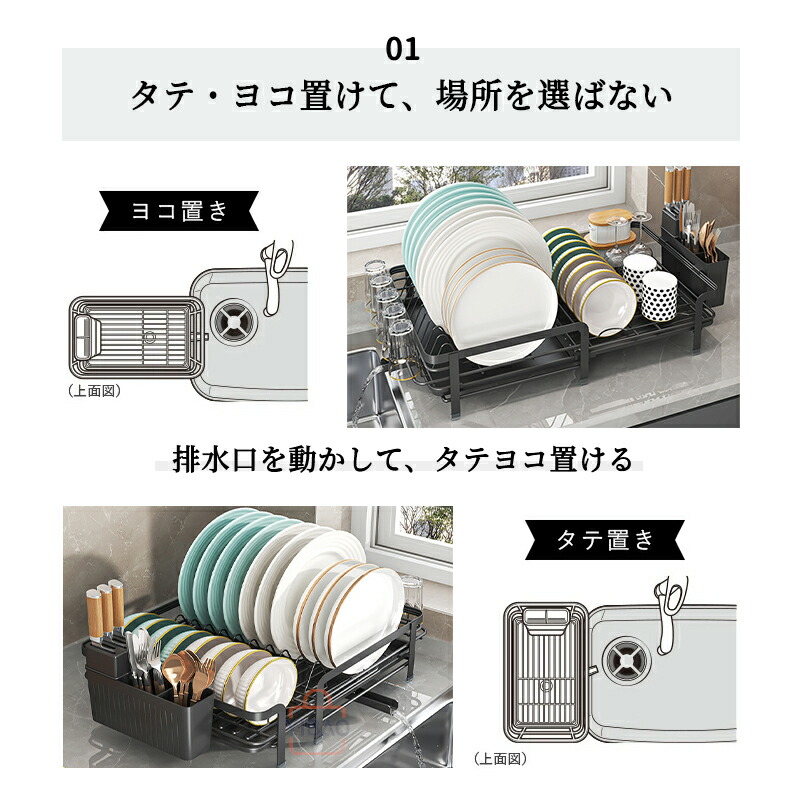 01
タテ・ヨコ置けて、場所を選ばない

ヨコ置き

(上面図)

排水口を動かして、タテヨコ置ける

タテ置き

(上面図)