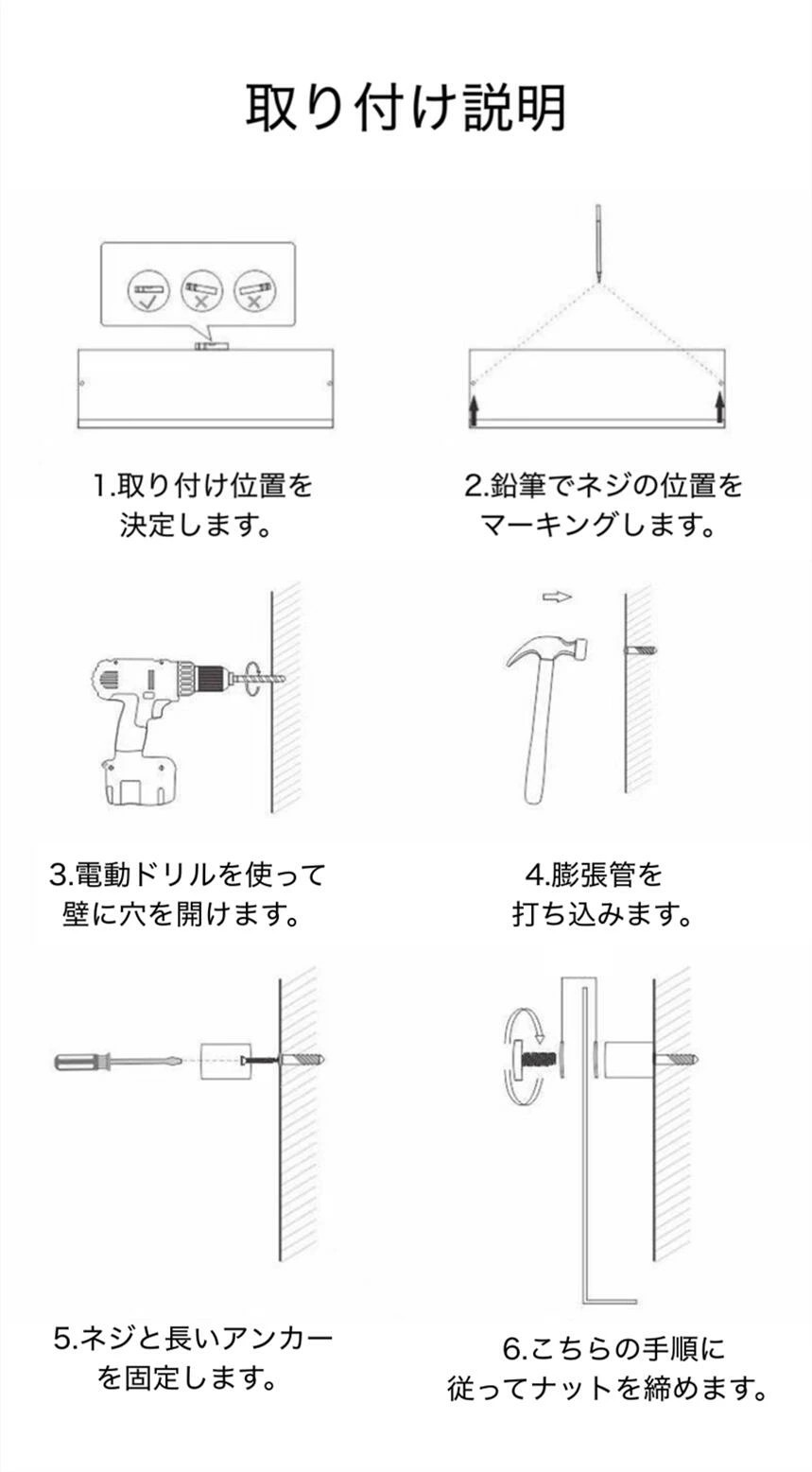 取り付け説明

1.取り付け位置を決定します。

2.鉛筆でネジの位置をマーキングします。

3.電動ドリルを使って壁に穴を開けます。

4.膨張管を打ち込みます。

5.ネジと長いアンカーを固定します。

6.こちらの手順に従ってナットを締めます。