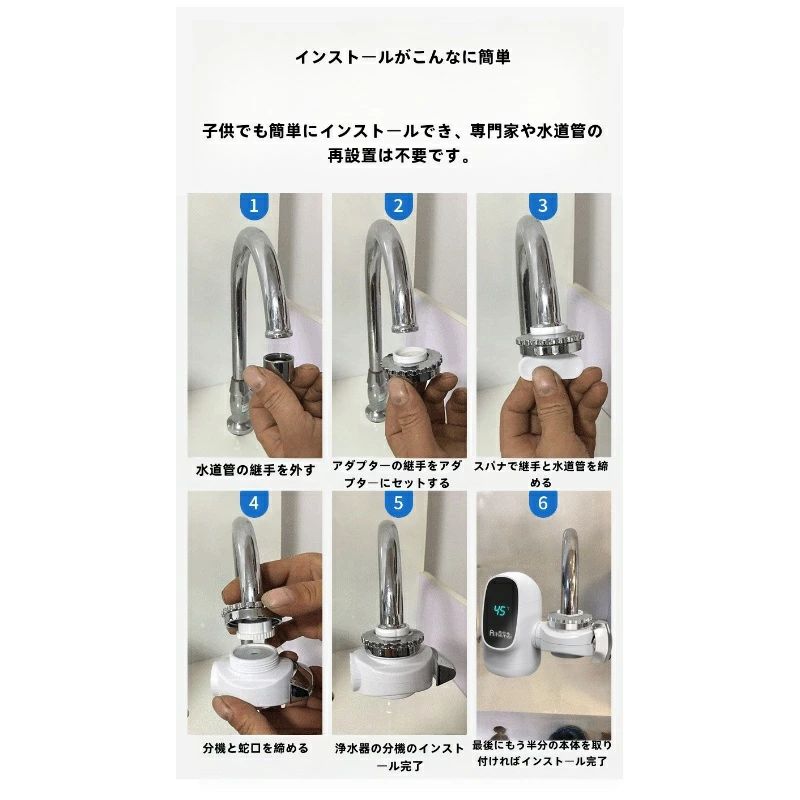 インストールがこんなに簡単

子供でも簡単にインストールでき、専門家や水道管の再設置は不要です。

1

水道管の継手を外す

2

アダプターの継手をアダプターにセットする

3

スパナで継手と水道管を締める

4

分機と蛇口を締める

5

浄水器の分機のインストール完了

6

45°

最後にもう半分の本体を取り付ければインストール完了