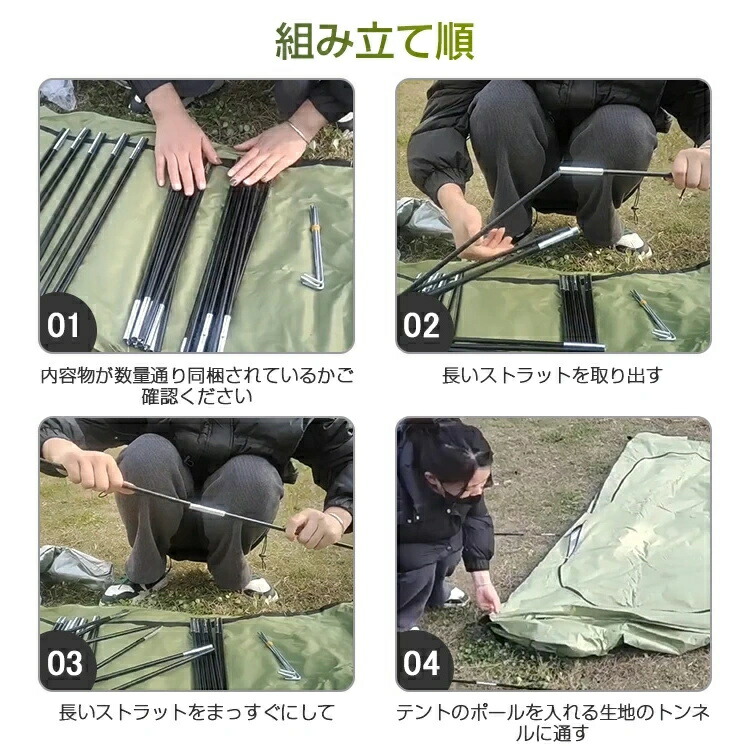 組み立て順

01

内容物が数量通り同梱されているかご確認ください

02

長いストラットを取り出す

03

長いストラットをまっすぐにして

04

テントのポールを入れる生地のトンネルに通す