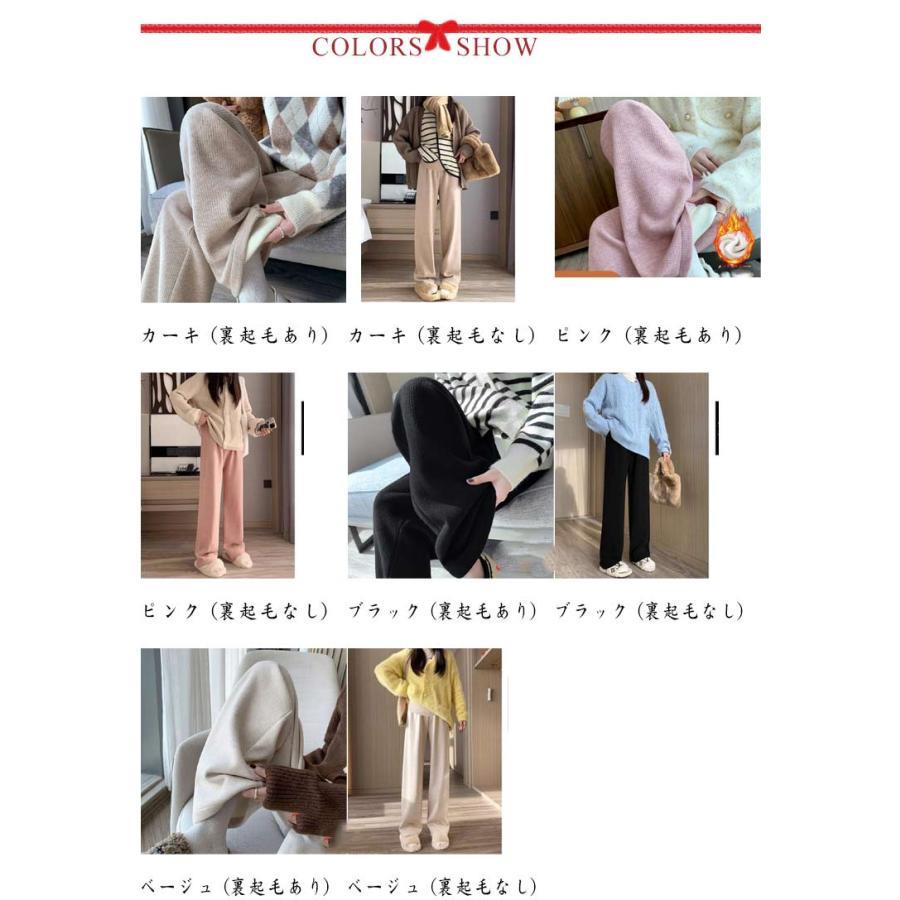 COLORS SHOW

カーキ（裏起毛あり） カーキ（裏起毛なし） ピンク（裏起毛あり）

ピンク（裏起毛なし） ブラック（裏起毛あり） ブラック（裏起毛なし）

ベージュ（裏起毛あり） ベージュ（裏起毛なし）