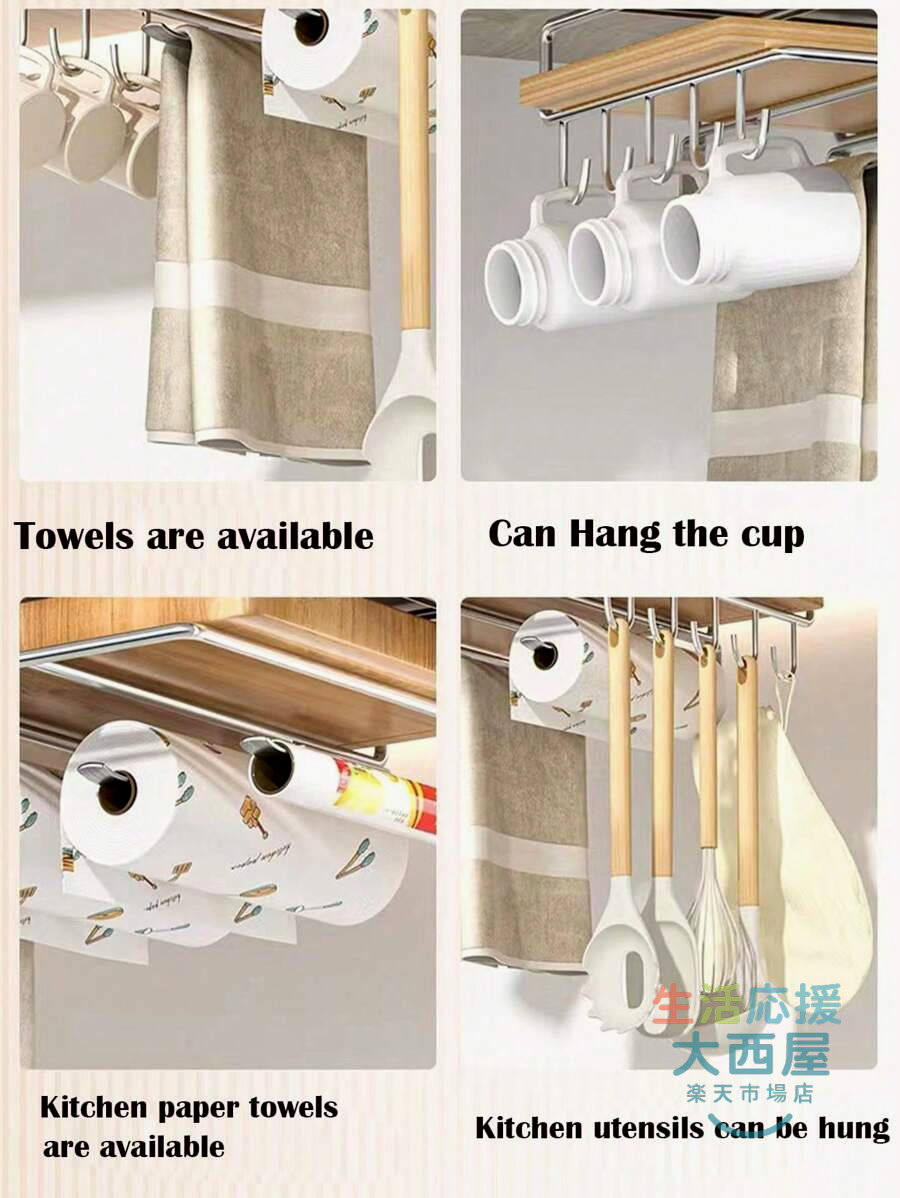 Towels are available

Can Hang the cup

Kitchen paper towels are available

Kitchen utensils can be hung

生活応援
大西屋
楽天市場店