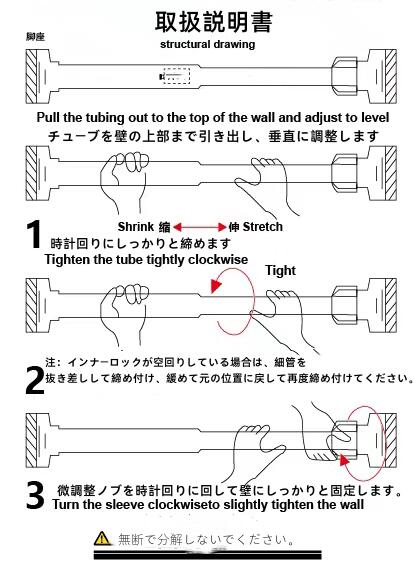 取扱説明書

脚座

structural drawing

Pull the tubing out to the top of the wall and adjust to level
チューブを壁の上部まで引き出し、垂直に調整します

Shrink 縮 伸 Stretch

1 時計回りにしっかりと締めます
Tighten the tube tightly clockwise

Tight

2 注：インナーロックが空回りしている場合は、細管を抜き差しして締め付け、緩めて元の位置に戻して再度締め付けてください。

3 微調整ノブを時計回りに回して壁にしっかりと固定します。
Turn the sleeve clockwiseto slightly tighten the wall

無断で分解しないでください。